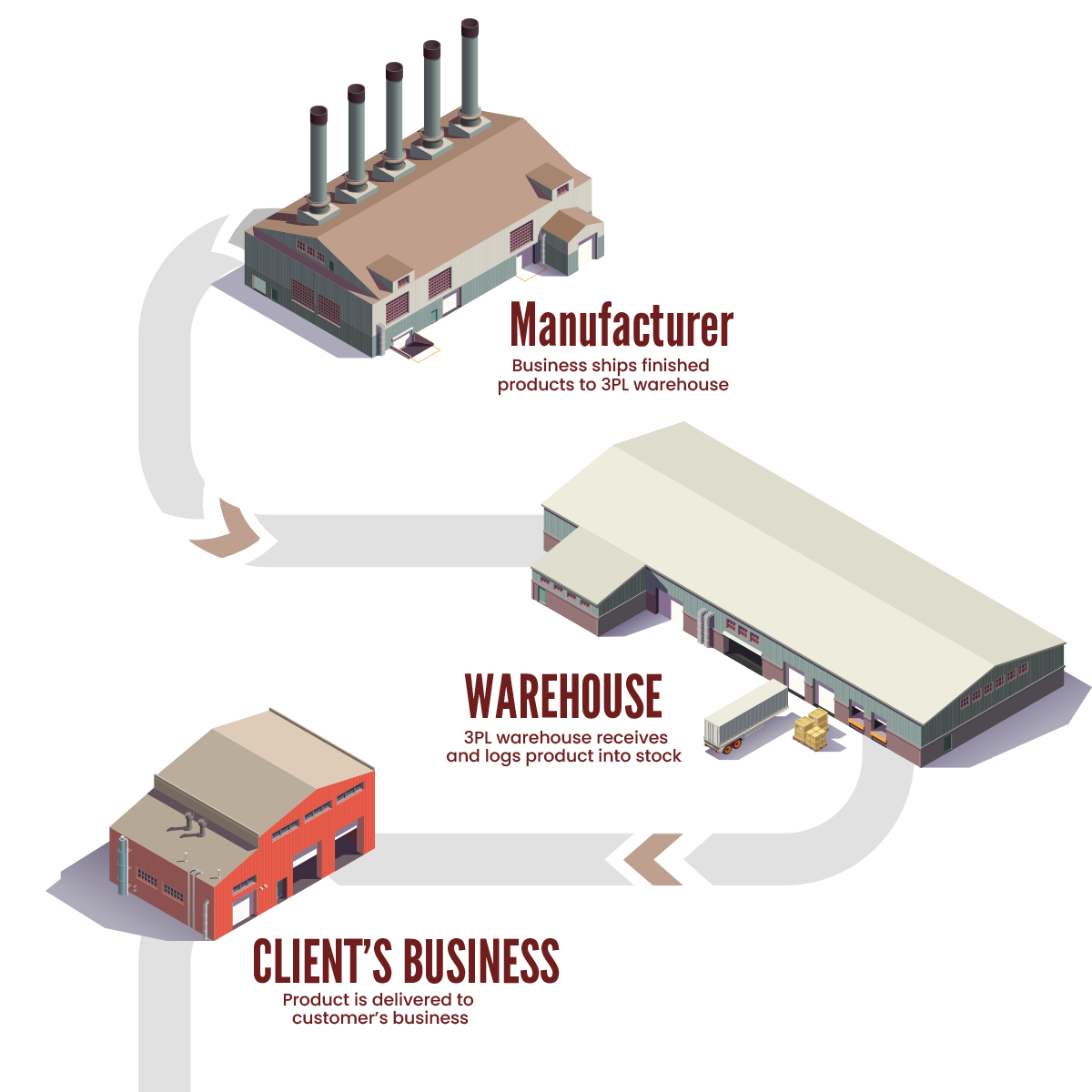 Manufacturer
Business ships finished products to 3PL warehouse

WAREHOUSE
3PL warehouse receives and logs product into stock

CLIENT'S BUSINESS
Product is delivered to customer's business